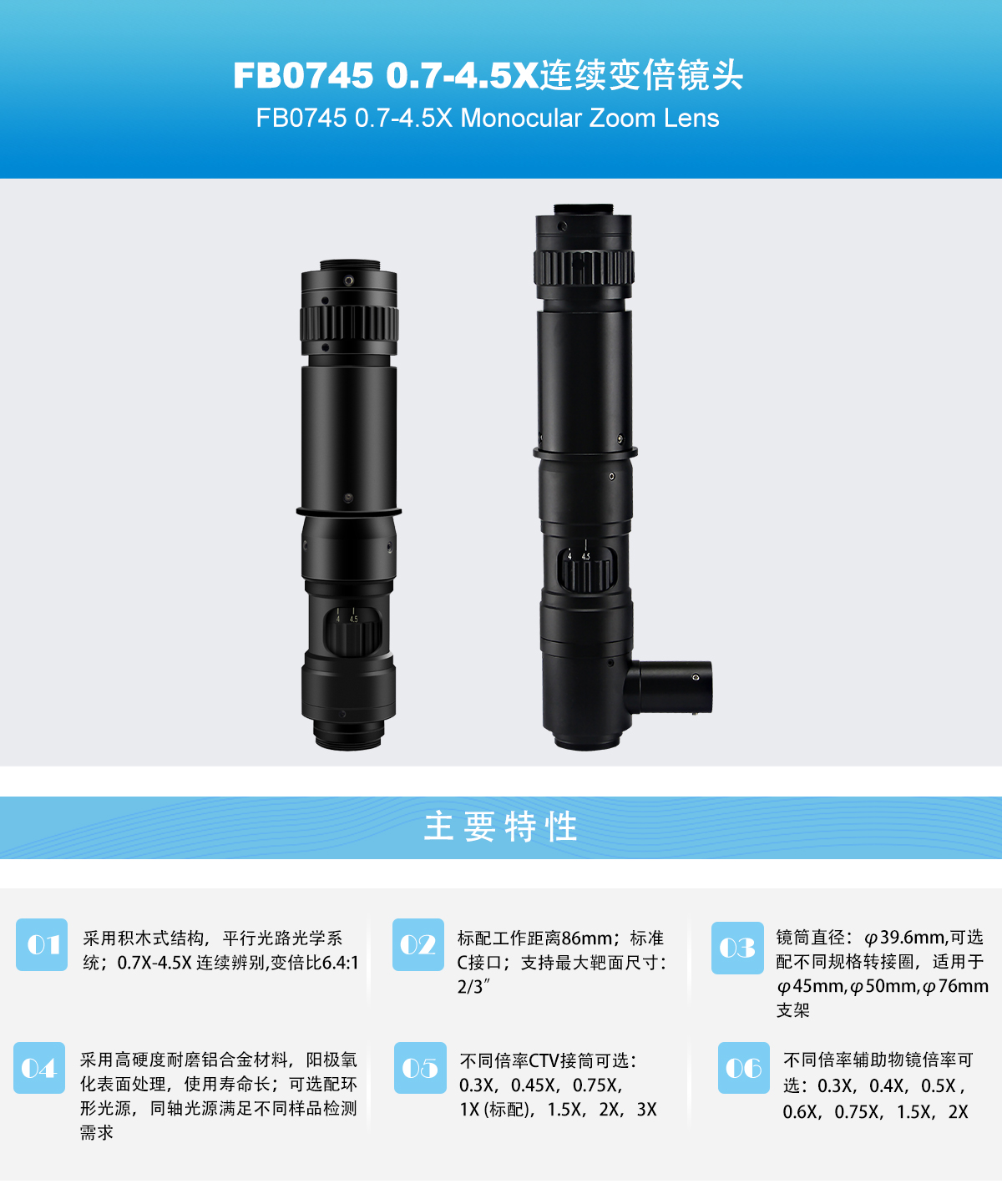 FB0745 0.7-4.5X连续变倍镜头
FB0745 0.7-4.5X Monocular Zoom Lens

4 4.5

4 4.5

主要特性

01 采用积木式结构，平行光路光学系统；0.7X-4.5X 连续辨别,变倍比6.4:1

02 标配工作距离86mm；标准C接口；支持最大靶面尺寸：2/3″

03 镜筒直径：$\varphi$39.6mm,可选配不同规格转接圈，适用于$\varphi$45mm,$\varphi$50mm,$\varphi$76mm支架

04 采用高硬度耐磨铝合金材料，阳极氧化表面处理，使用寿命长；可选配环形光源，同轴光源满足不同样品检测需求

05 不同倍率CTV接筒可选：0.3X，0.45X，0.75X，1X (标配)，1.5X，2X，3X

06 不同倍率辅助物镜倍率可选：0.3X，0.4X，0.5X，0.6X，0.75X，1.5X，2X